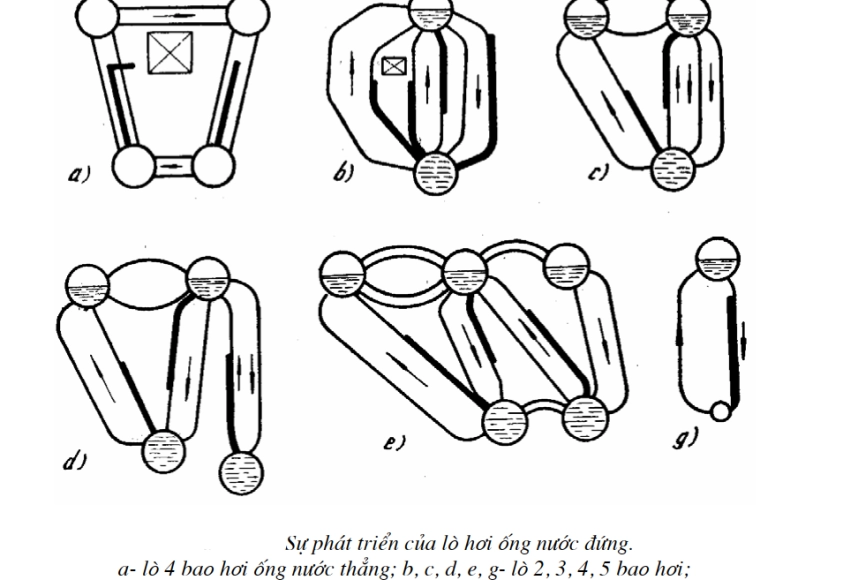 a)

b)

c)

d)

e)

g)

Sự phát triển của lò hơi ống nước đứng.

a- lò 4 bao hơi ống nước thẳng; b, c, d, e, g- lò 2, 3, 4, 5 bao hơi;